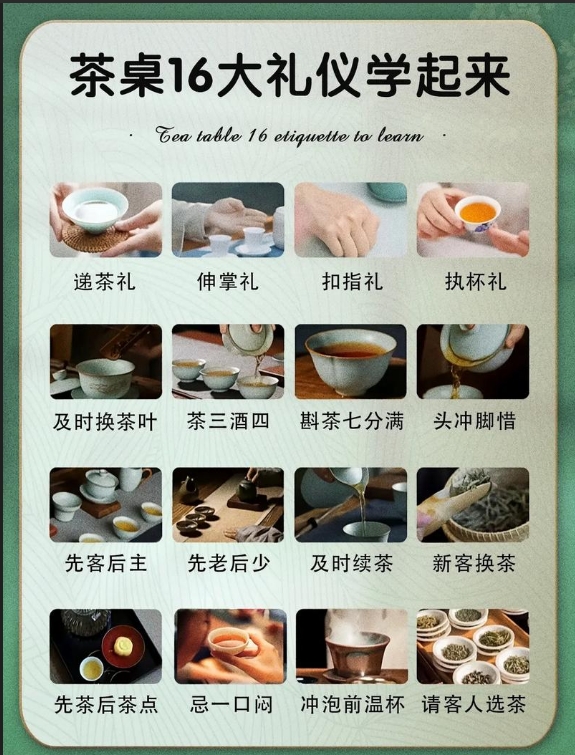 茶桌16大礼仪学起来

· Tea table 16 etiquette to learn ·

递茶礼

伸掌礼

扣指礼

执杯礼

及时换茶叶

茶三酒四

斟茶七分满

头冲脚惜

先客后主

先老后少

及时续茶

新客换茶

先茶后茶点

忌一口闷

冲泡前温杯

请客人选茶